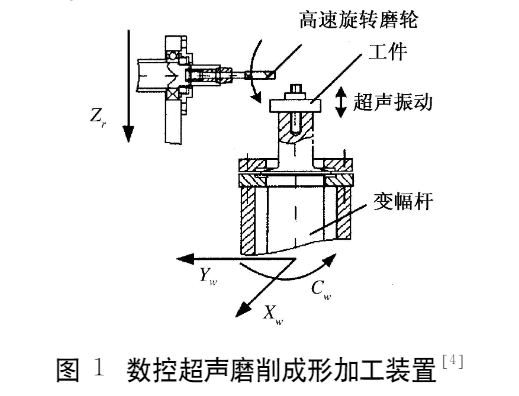 高速旋转磨轮
工件
超声振动
$Z_r$
变幅杆
$Y_w$
$C_w$
$X_w$

图 1 数控超声磨削成形加工装置$^{[4]}$